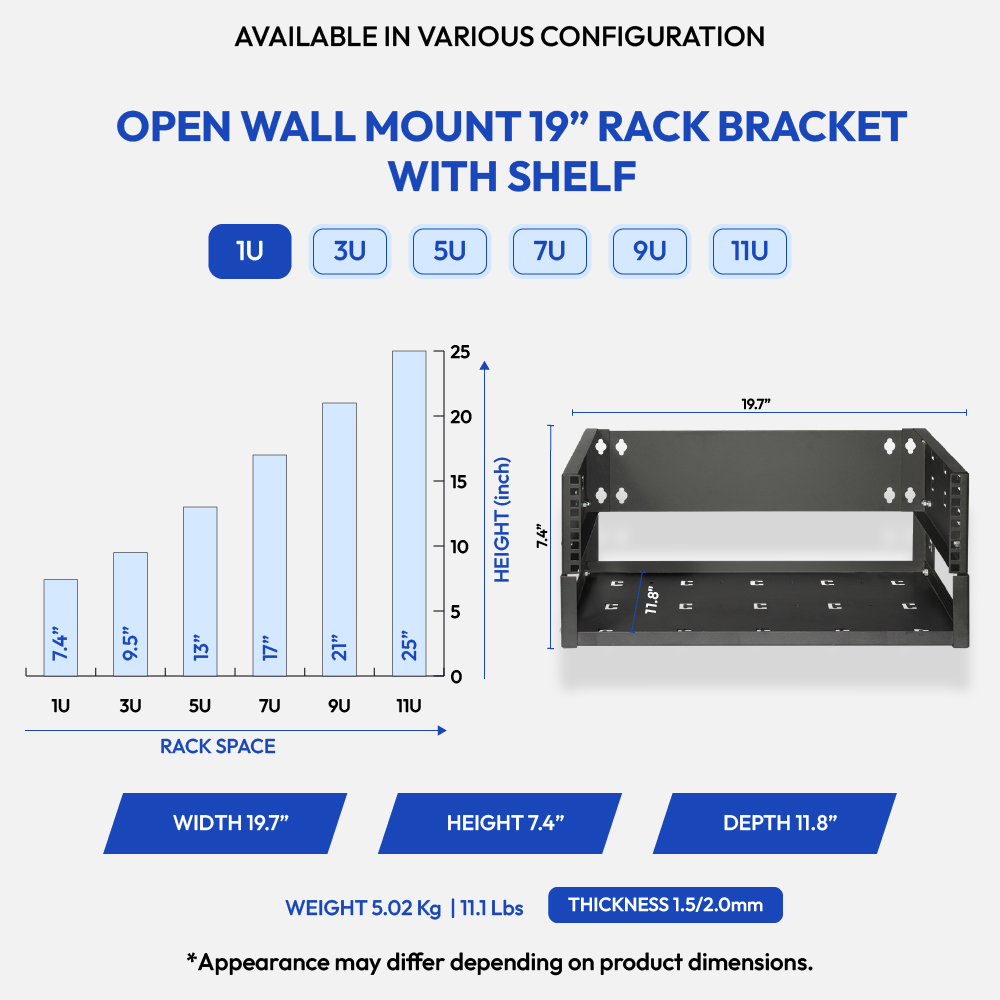 AVAILABLE IN VARIOUS CONFIGURATION

OPEN WALL MOUNT 19” RACK BRACKET WITH SHELF

1U 3U 5U 7U 9U 11U

25
20
15
10
5
0

HEIGHT (inch)

7.4” 9.5” 13” 17” 21” 25”

1U 3U 5U 7U 9U 11U

RACK SPACE

19.7”

7.4”

11.8”

WIDTH 19.7”

HEIGHT 7.4”

DEPTH 11.8”

WEIGHT 5.02 Kg | 11.1 Lbs

THICKNESS 1.5/2.0mm

*Appearance may differ depending on product dimensions.