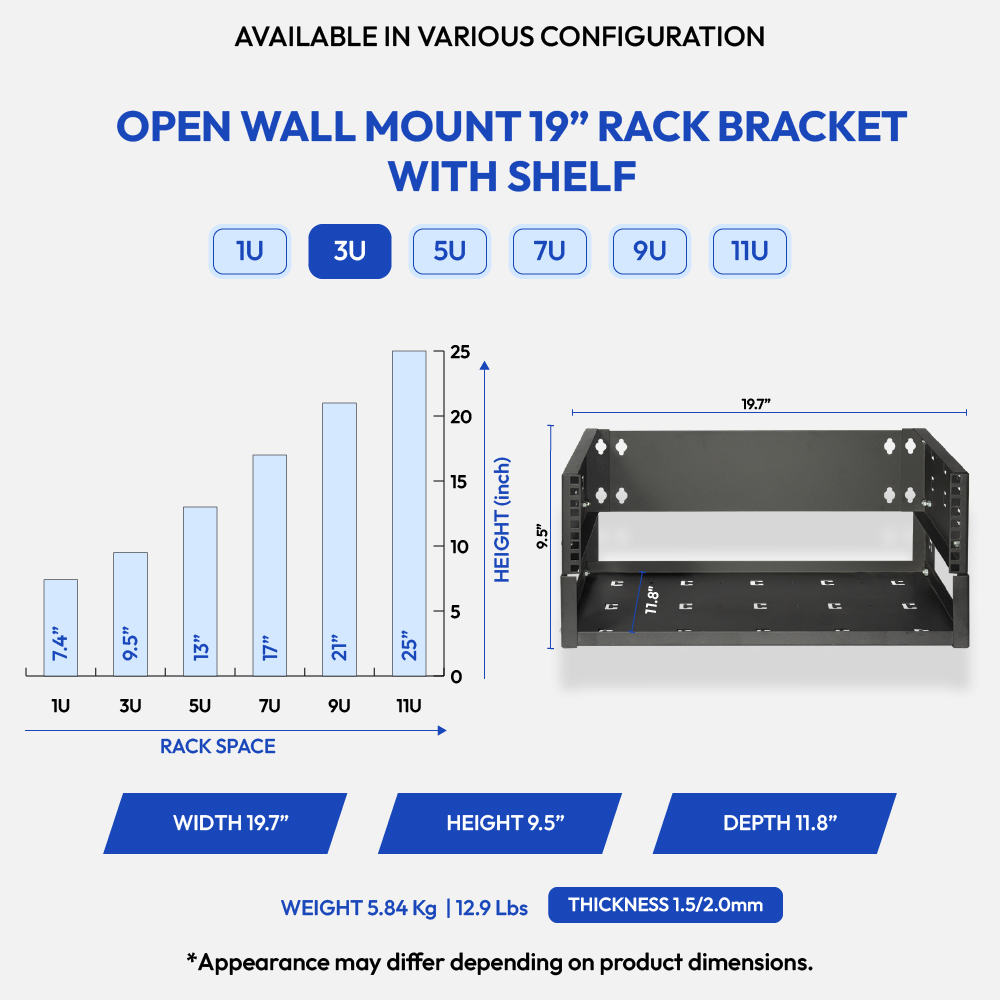 AVAILABLE IN VARIOUS CONFIGURATION

OPEN WALL MOUNT 19” RACK BRACKET WITH SHELF

1U 3U 5U 7U 9U 11U

25
20
15
10
5
0

HEIGHT (inch)

7.4” 9.5” 13” 17” 21” 25”

1U 3U 5U 7U 9U 11U

RACK SPACE

19.7”
9.5”
11.8”

WIDTH 19.7”
HEIGHT 9.5”
DEPTH 11.8”

WEIGHT 5.84 Kg | 12.9 Lbs
THICKNESS 1.5/2.0mm

*Appearance may differ depending on product dimensions.